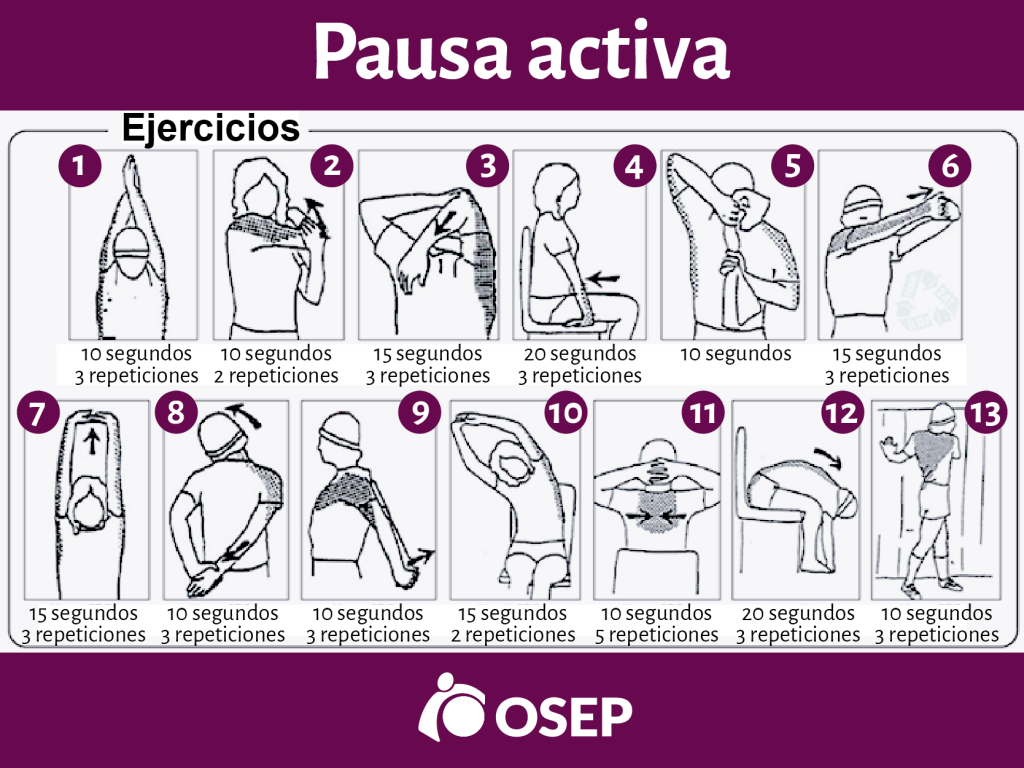 Pausa activa

Ejercicios

1
10 segundos
3 repeticiones

2
10 segundos
2 repeticiones

3
15 segundos
3 repeticiones

4
20 segundos
3 repeticiones

5
10 segundos

6
15 segundos
3 repeticiones

7
15 segundos
3 repeticiones

8
10 segundos
3 repeticiones

9
10 segundos
3 repeticiones

10
15 segundos
2 repeticiones

11
10 segundos
5 repeticiones

12
20 segundos
3 repeticiones

13
10 segundos
3 repeticiones

OSEP